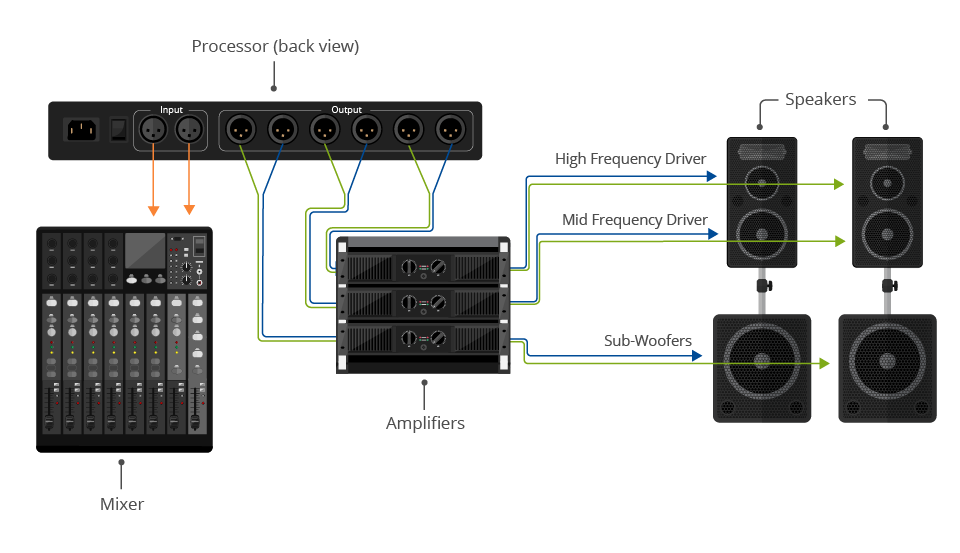 Processor (back view)

Input

Output

Speakers

High Frequency Driver

Mid Frequency Driver

Sub-Woofers

Amplifiers

Mixer