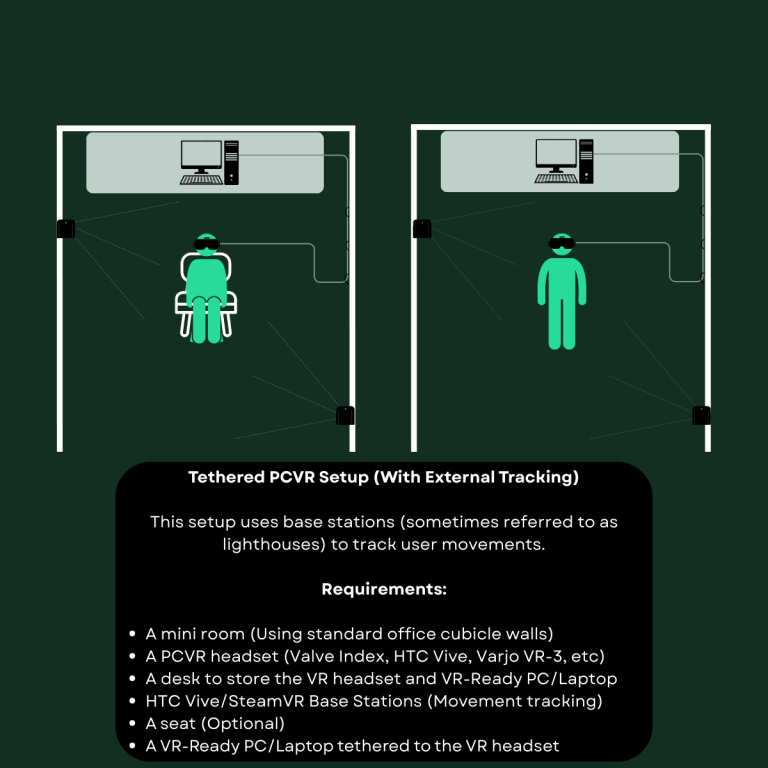 Tethered PCVR Setup (With External Tracking)

This setup uses base stations (sometimes referred to as lighthouses) to track user movements.

Requirements:

- A mini room (Using standard office cubicle walls)
- A PCVR headset (Valve Index, HTC Vive, Varjo VR-3, etc)
- A desk to store the VR headset and VR-Ready PC/Laptop
- HTC Vive/SteamVR Base Stations (Movement tracking)
- A seat (Optional)
- A VR-Ready PC/Laptop tethered to the VR headset